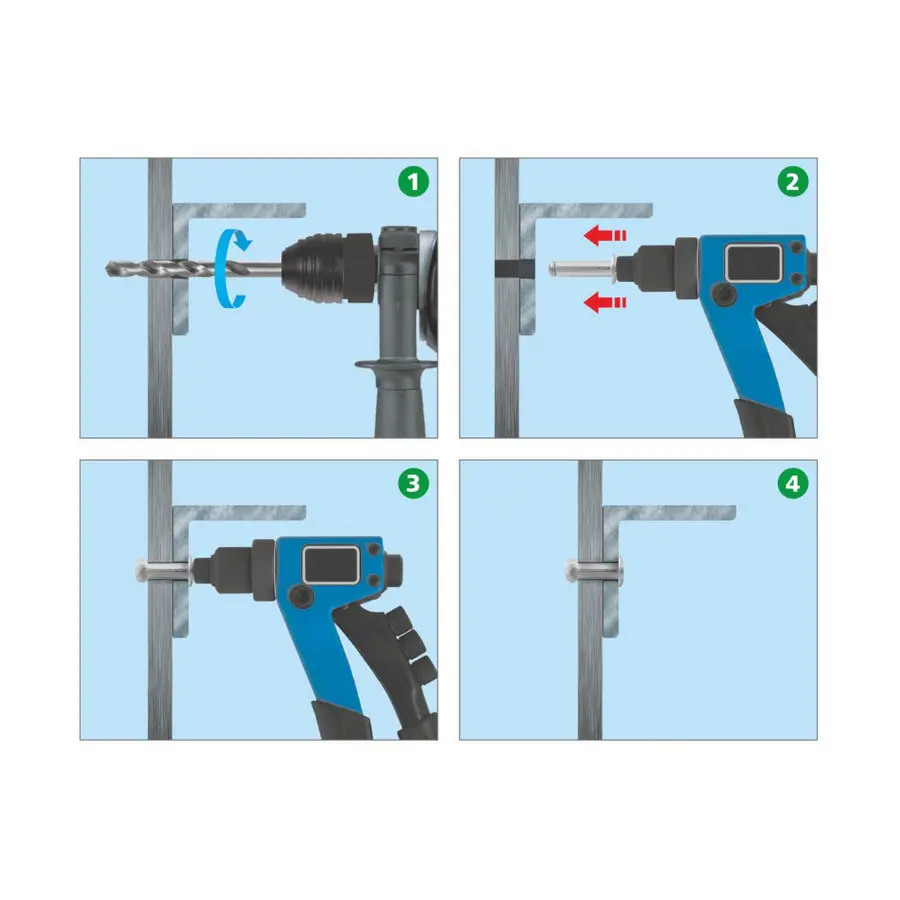 1

2

3

4