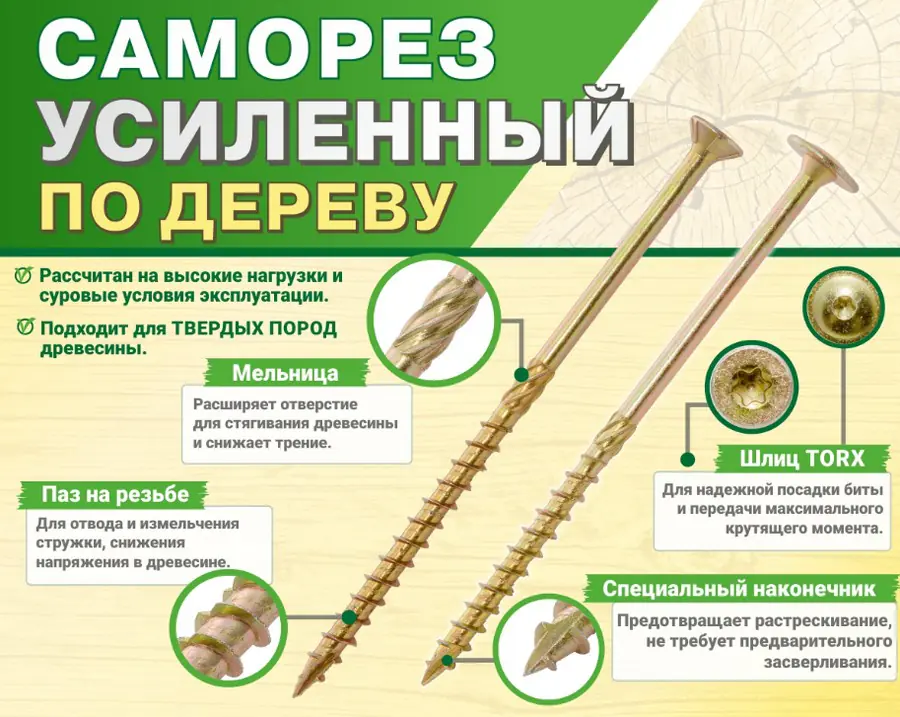 САМОРЕЗ УСИЛЕННЫЙ ПО ДЕРЕВУ

Рассчитан на высокие нагрузки и суровые условия эксплуатации.

Подходит для ТВЕРДЫХ ПОРОД древесины.

Мельница

Расширяет отверстие для стягивания древесины и снижает трение.

Паз на резьбе

Для отвода и измельчения стружки, снижения напряжения в древесине.

Шлиц TORX

Для надежной посадки биты и передачи максимального крутящего момента.

Специальный наконечник

Предотвращает растрескивание, не требует предварительного засверливания.