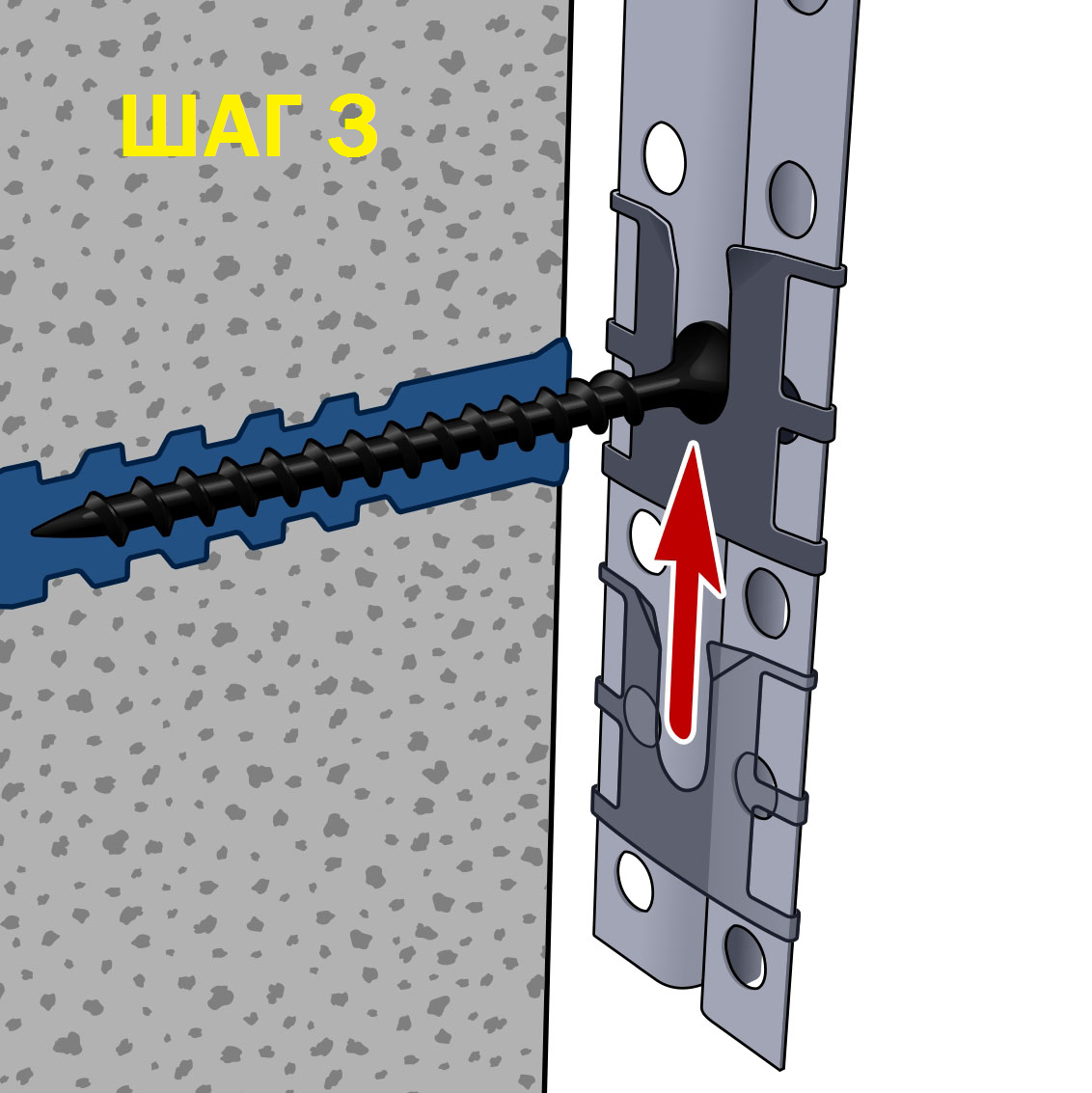 ШАГ 3